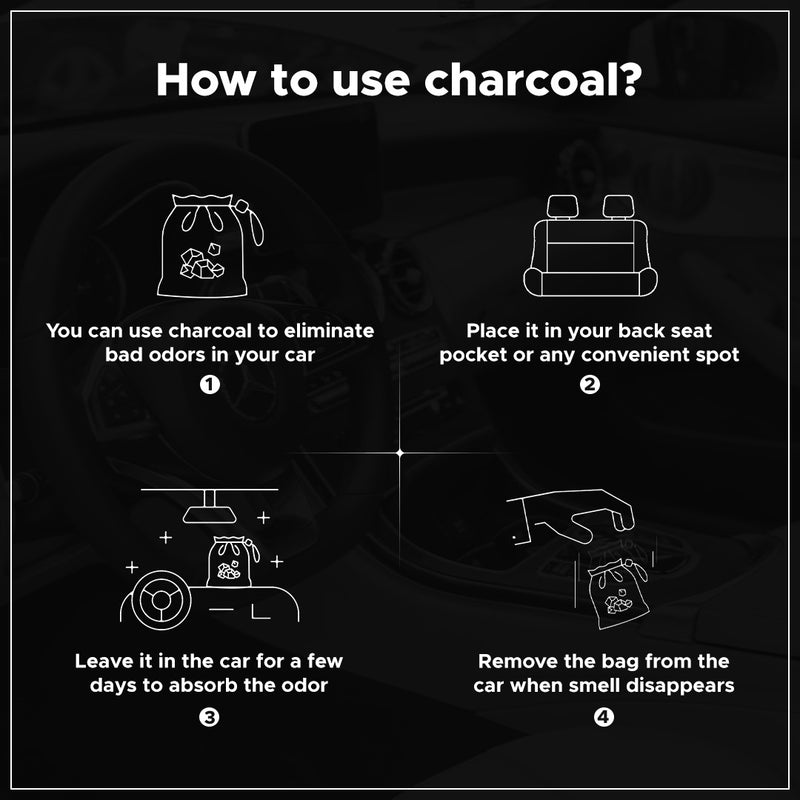 How to use charcoal?

You can use charcoal to eliminate bad odors in your car

1

Place it in your back seat pocket or any convenient spot

2

Leave it in the car for a few days to absorb the odor

3

Remove the bag from the car when smell disappears

4